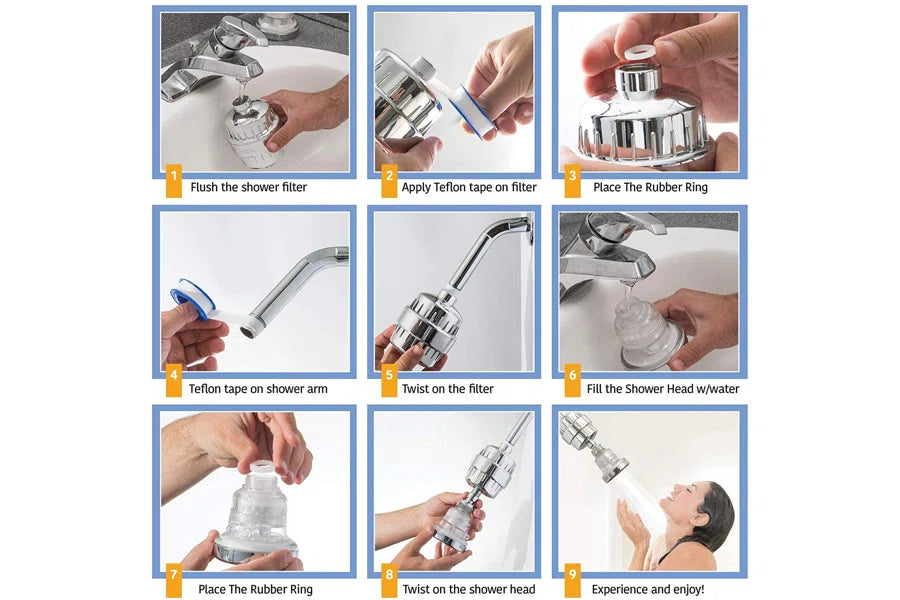 1 Flush the shower filter

2 Apply Teflon tape on filter

3 Place The Rubber Ring

4 Teflon tape on shower arm

5 Twist on the filter

6 Fill the Shower Head w/water

7 Place The Rubber Ring

8 Twist on the shower head

9 Experience and enjoy!