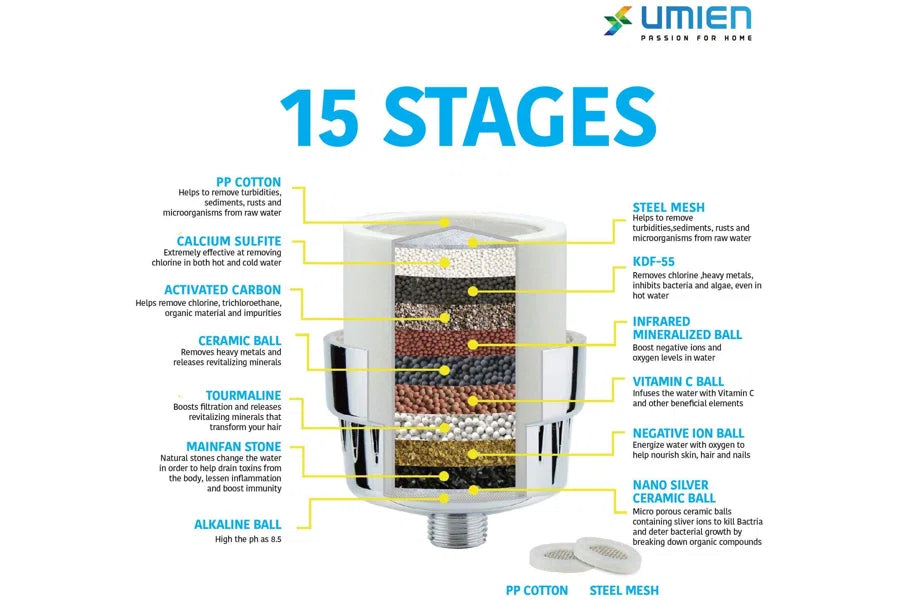 UMIEN
PASSION FOR HOME

15 STAGES

PP COTTON
Helps to remove turbidities, sediments, rusts and microorganisms from raw water

CALCIUM SULFITE
Extremely effective at removing chlorine in both hot and cold water

ACTIVATED CARBON
Helps remove chlorine, trichloroethane, organic material and impurities

CERAMIC BALL
Removes heavy metals and releases revitalizing minerals

TOURMALINE
Boosts filtration and releases revitalizing minerals that transform your hair

MAINFAN STONE
Natural stones change the water in order to help drain toxins from the body, lessen inflammation and boost immunity

ALKALINE BALL
High the ph as 8.5

STEEL MESH
Helps to remove turbidities,sediments, rusts and microorganisms from raw water

KDF-55
Removes chlorine ,heavy metals, inhibits bacteria and algae, even in hot water

INFRARED MINERALIZED BALL
Boost negative ions and oxygen levels in water

VITAMIN C BALL
Infuses the water with Vitamin C and other beneficial elements

NEGATIVE ION BALL
Energize water with oxygen to help nourish skin, hair and nails

NANO SILVER CERAMIC BALL
Micro porous ceramic balls containing sliver ions to kill Bactria and deter bacterial growth by breaking down organic compounds

PP COTTON
STEEL MESH